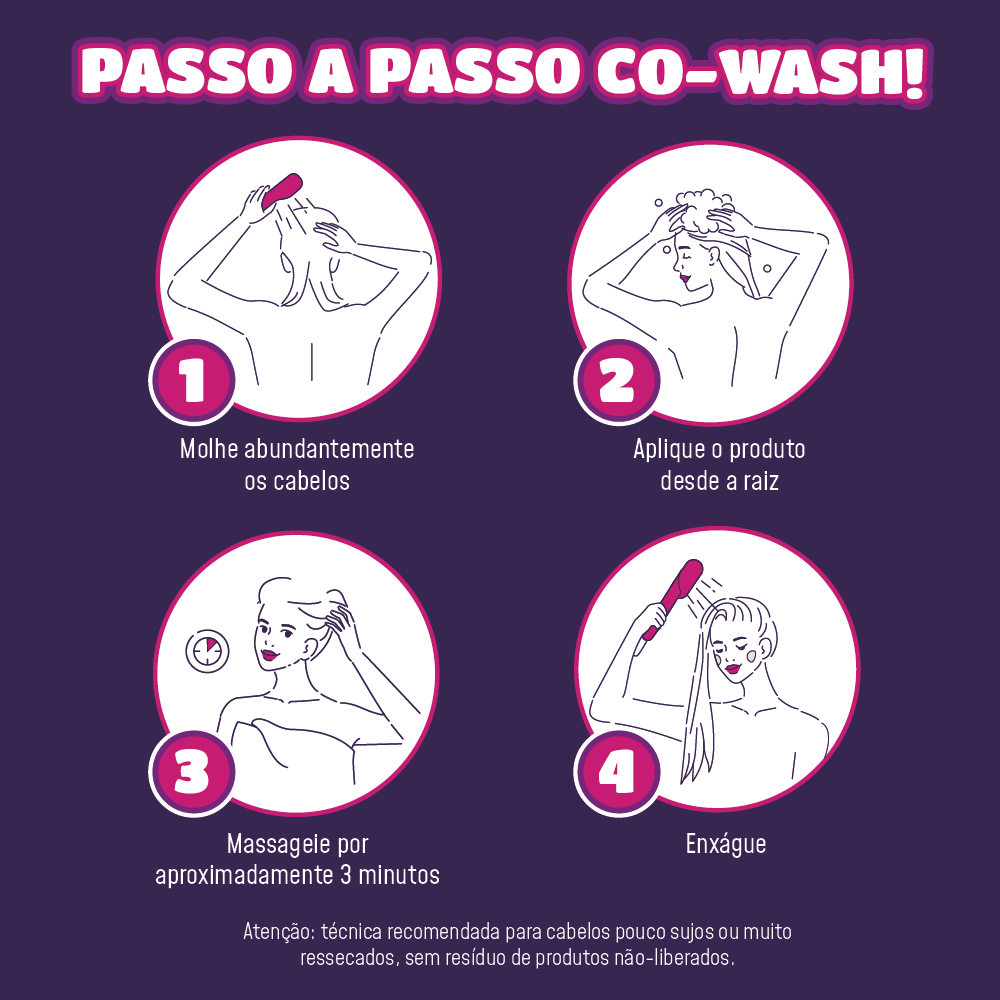 PASSO A PASSO CO-WASH!

1

Molhe abundantemente os cabelos

2

Aplique o produto desde a raiz

3

Massageie por aproximadamente 3 minutos

4

Enxágue

Atenção: técnica recomendada para cabelos pouco sujos ou muito ressecados, sem resíduo de produtos não-liberados.